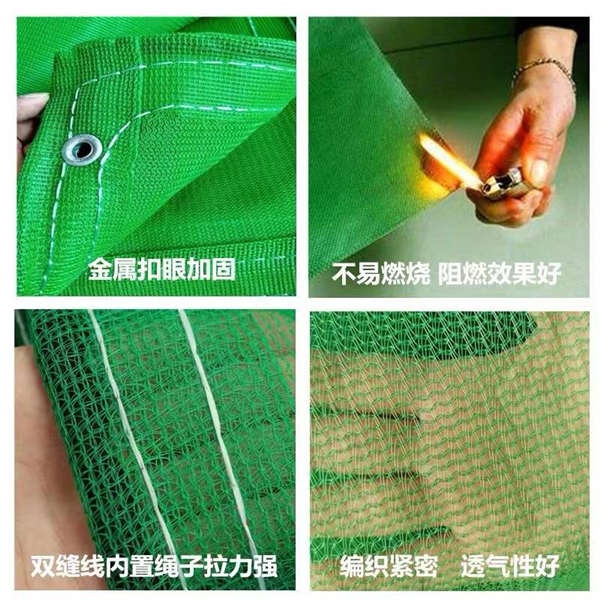 金属扣眼加固

不易燃烧 阻燃效果好

双缝线内置绳子拉力强

编织紧密 透气性好